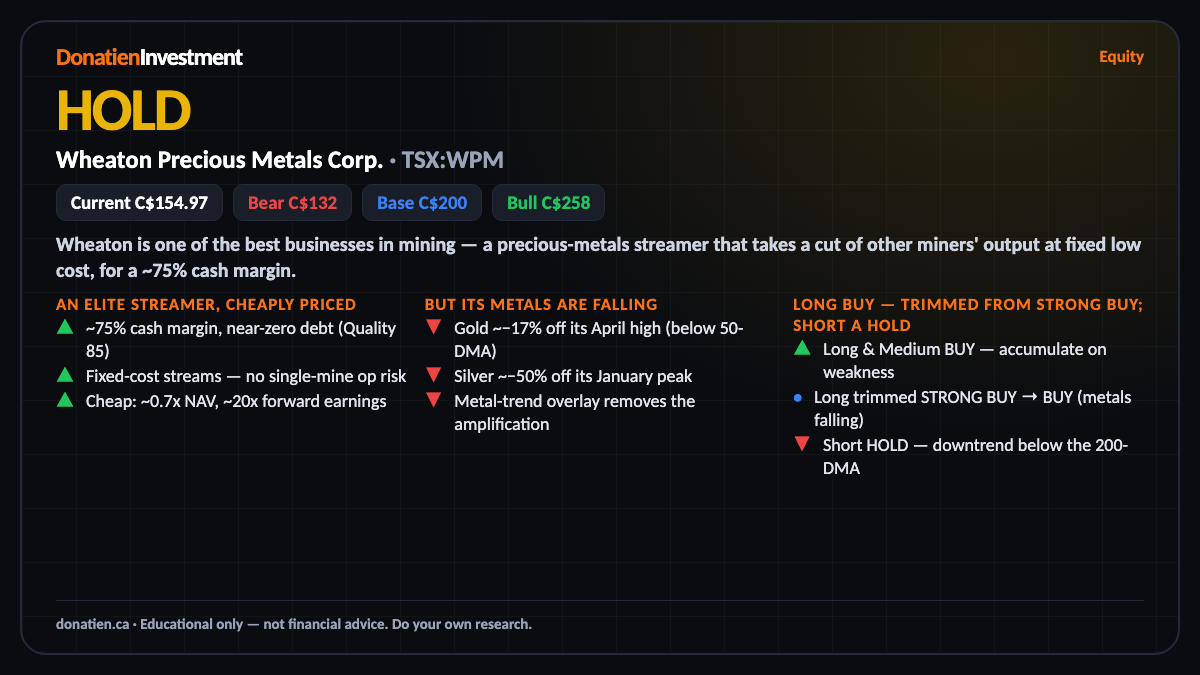 DonatienInvestment

Equity

HOLD

Wheaton Precious Metals Corp. • TSX:WPM

Current C$154.97 Bear C$132 Base C$200 Bull C$258

Wheaton is one of the best businesses in mining — a precious-metals streamer that takes a cut of other miners' output at fixed low cost, for a ~75% cash margin.

AN ELITE STREAMER, CHEAPLY PRICED
▲ ~75% cash margin, near-zero debt (Quality 85)
▲ Fixed-cost streams — no single-mine op risk
▲ Cheap: ~0.7x NAV, ~20x forward earnings

BUT ITS METALS ARE FALLING
▼ Gold ~−17% off its April high (below 50-DMA)
▼ Silver ~−50% off its January peak
▼ Metal-trend overlay removes the amplification

LONG BUY — TRIMMED FROM STRONG BUY; SHORT A HOLD
▲ Long & Medium BUY — accumulate on weakness
• Long trimmed STRONG BUY → BUY (metals falling)
▼ Short HOLD — downtrend below the 200-DMA

donatien.ca • Educational only — not financial advice. Do your own research.