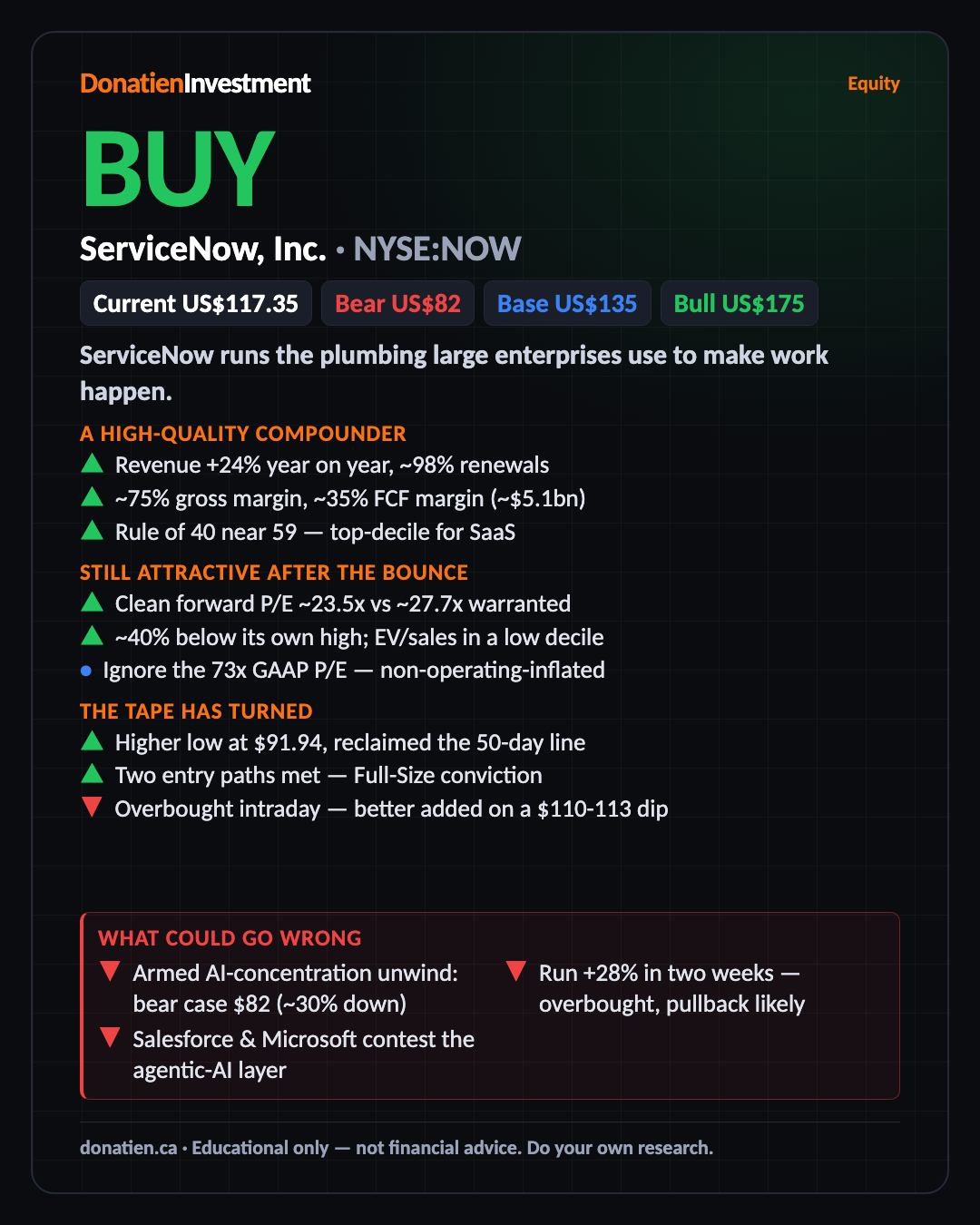 DonatienInvestment

Equity

BUY

ServiceNow, Inc. • NYSE:NOW

Current US$117.35 Bear US$82 Base US$135 Bull US$175

ServiceNow runs the plumbing large enterprises use to make work happen.

A HIGH-QUALITY COMPOUNDER

▲ Revenue +24% year on year, ~98% renewals
▲ ~75% gross margin, ~35% FCF margin (~$5.1bn)
▲ Rule of 40 near 59 — top-decile for SaaS

STILL ATTRACTIVE AFTER THE BOUNCE

▲ Clean forward P/E ~23.5x vs ~27.7x warranted
▲ ~40% below its own high; EV/sales in a low decile
• Ignore the 73x GAAP P/E — non-operating-inflated

THE TAPE HAS TURNED

▲ Higher low at $91.94, reclaimed the 50-day line
▲ Two entry paths met — Full-Size conviction
▼ Overbought intraday — better added on a $110-113 dip

WHAT COULD GO WRONG

▼ Armed AI-concentration unwind: bear case $82 (~30% down)
▼ Salesforce & Microsoft contest the agentic-AI layer

▼ Run +28% in two weeks — overbought, pullback likely

donatien.ca • Educational only — not financial advice. Do your own research.