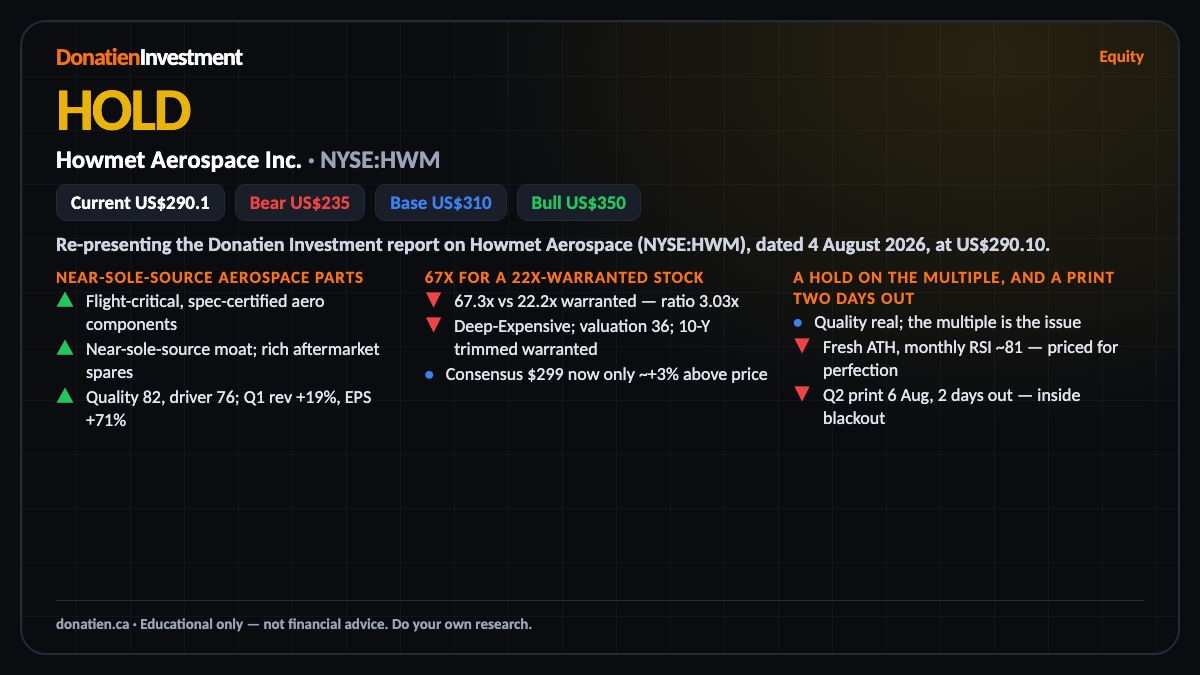 DonatienInvestment

Equity

HOLD

Howmet Aerospace Inc. • NYSE:HWM

Current US$290.1 Bear US$235 Base US$310 Bull US$350

Re-presenting the Donatien Investment report on Howmet Aerospace (NYSE:HWM), dated 4 August 2026, at US$290.10.

NEAR-SOLE-SOURCE AEROSPACE PARTS

▲ Flight-critical, spec-certified aero components

▲ Near-sole-source moat; rich aftermarket spares

▲ Quality 82, driver 76; Q1 rev +19%, EPS +71%

67X FOR A 22X-WARRANTED STOCK

▼ 67.3x vs 22.2x warranted — ratio 3.03x

▼ Deep-Expensive; valuation 36; 10-Y trimmed warranted

• Consensus $299 now only ~+3% above price

A HOLD ON THE MULTIPLE, AND A PRINT TWO DAYS OUT

• Quality real; the multiple is the issue

▼ Fresh ATH, monthly RSI ~81 — priced for perfection

▼ Q2 print 6 Aug, 2 days out — inside blackout

donatien.ca • Educational only — not financial advice. Do your own research.