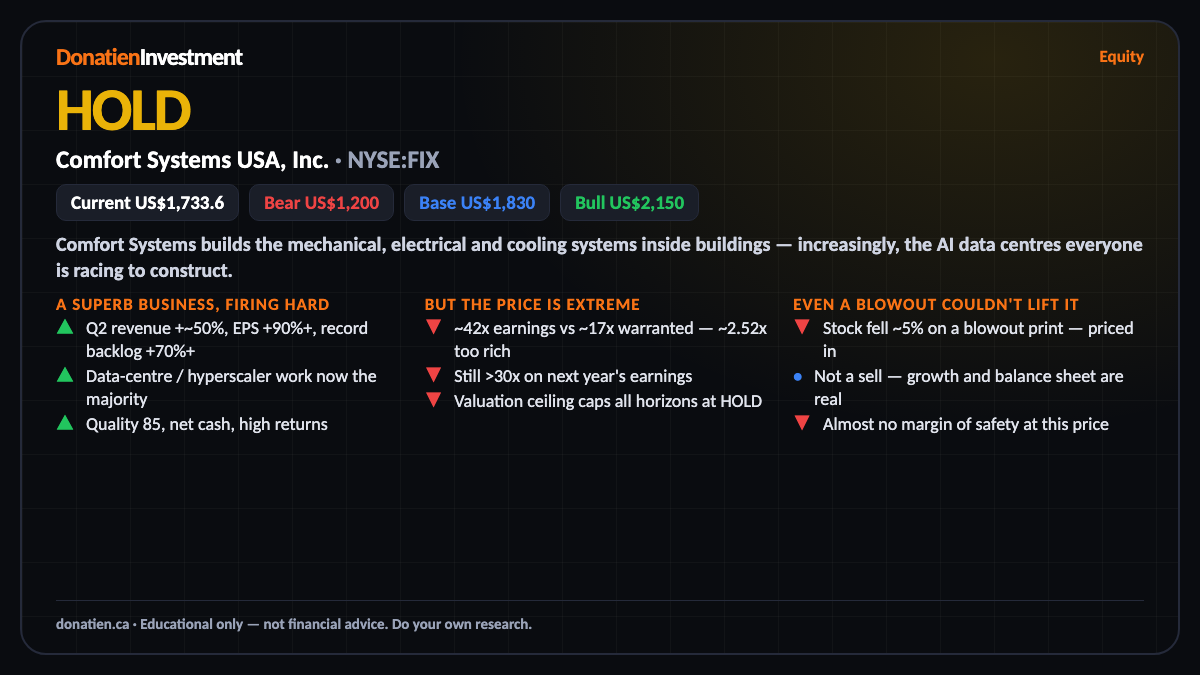 DonatienInvestment

Equity

HOLD

Comfort Systems USA, Inc. • NYSE:FIX

Current US$1,733.6 Bear US$1,200 Base US$1,830 Bull US$2,150

Comfort Systems builds the mechanical, electrical and cooling systems inside buildings — increasingly, the AI data centres everyone is racing to construct.

A SUPERB BUSINESS, FIRING HARD

▲ Q2 revenue +~50%, EPS +90%+, record backlog +70%+

▲ Data-centre / hyperscaler work now the majority

▲ Quality 85, net cash, high returns

BUT THE PRICE IS EXTREME

▼ ~42x earnings vs ~17x warranted — ~2.52x too rich

▼ Still >30x on next year's earnings

▼ Valuation ceiling caps all horizons at HOLD

EVEN A BLOWOUT COULDN'T LIFT IT

▼ Stock fell ~5% on a blowout print — priced in

• Not a sell — growth and balance sheet are real

▼ Almost no margin of safety at this price

donatien.ca • Educational only — not financial advice. Do your own research.