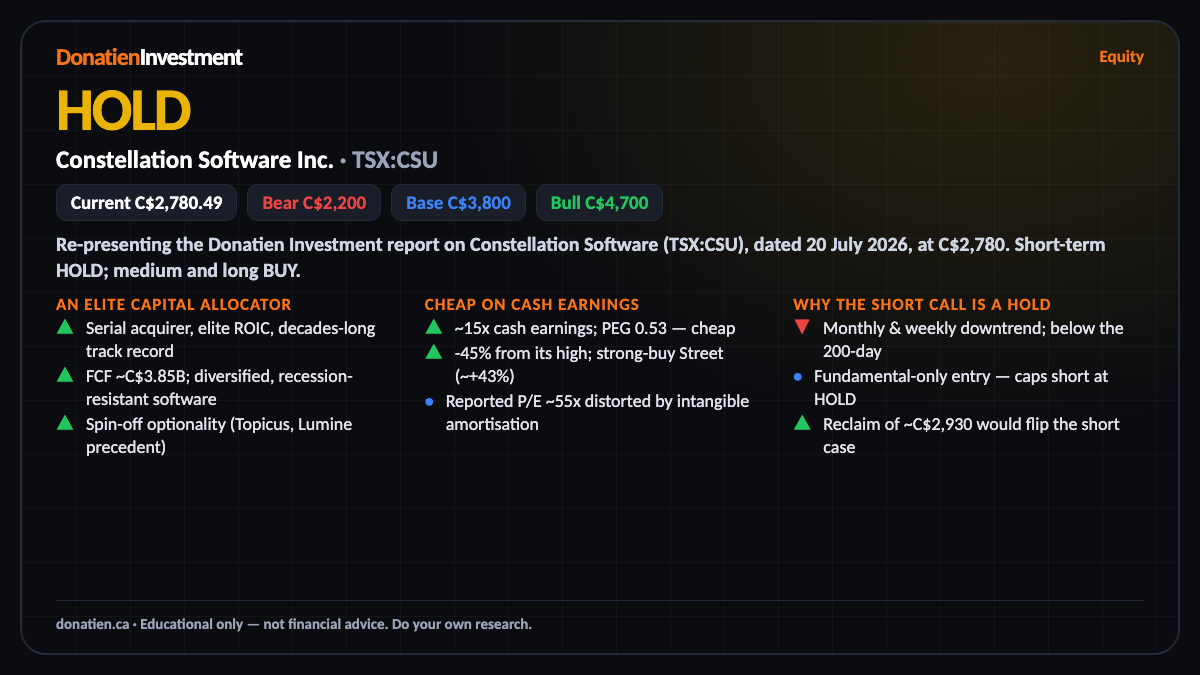 DonatienInvestment

Equity

HOLD

Constellation Software Inc. • TSX:CSU

Current C$2,780.49 Bear C$2,200 Base C$3,800 Bull C$4,700

Re-presenting the Donatien Investment report on Constellation Software (TSX:CSU), dated 20 July 2026, at C$2,780. Short-term HOLD; medium and long BUY.

AN ELITE CAPITAL ALLOCATOR
▲ Serial acquirer, elite ROIC, decades-long track record
▲ FCF ~C$3.85B; diversified, recession-resistant software
▲ Spin-off optionality (Topicus, Lumine precedent)

CHEAP ON CASH EARNINGS
▲ ~15x cash earnings; PEG 0.53 — cheap
▲ -45% from its high; strong-buy Street (~+43%)
• Reported P/E ~55x distorted by intangible amortisation

WHY THE SHORT CALL IS A HOLD
▼ Monthly & weekly downtrend; below the 200-day
• Fundamental-only entry — caps short at HOLD
▲ Reclaim of ~C$2,930 would flip the short case

donatien.ca • Educational only — not financial advice. Do your own research.