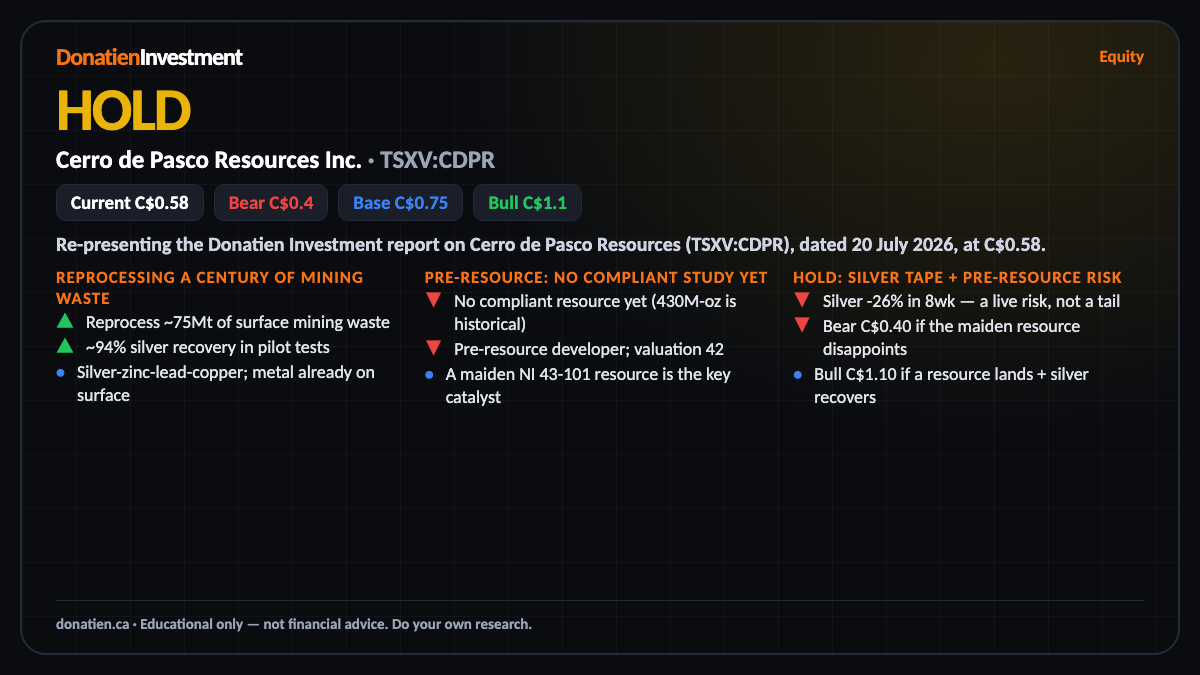 DonatienInvestment

Equity

HOLD

Cerro de Pasco Resources Inc. • TSXV:CDPR

Current C$0.58

Bear C$0.4

Base C$0.75

Bull C$1.1

Re-presenting the Donatien Investment report on Cerro de Pasco Resources (TSXV:CDPR), dated 20 July 2026, at C$0.58.

REPROCESSING A CENTURY OF MINING WASTE

▲ Reprocess ~75Mt of surface mining waste

▲ ~94% silver recovery in pilot tests

• Silver-zinc-lead-copper; metal already on surface

PRE-RESOURCE: NO COMPLIANT STUDY YET

▼ No compliant resource yet (430M-oz is historical)

▼ Pre-resource developer; valuation 42

• A maiden NI 43-101 resource is the key catalyst

HOLD: SILVER TAPE + PRE-RESOURCE RISK

▼ Silver -26% in 8wk — a live risk, not a tail

▼ Bear C$0.40 if the maiden resource disappoints

• Bull C$1.10 if a resource lands + silver recovers

donatien.ca • Educational only — not financial advice. Do your own research.