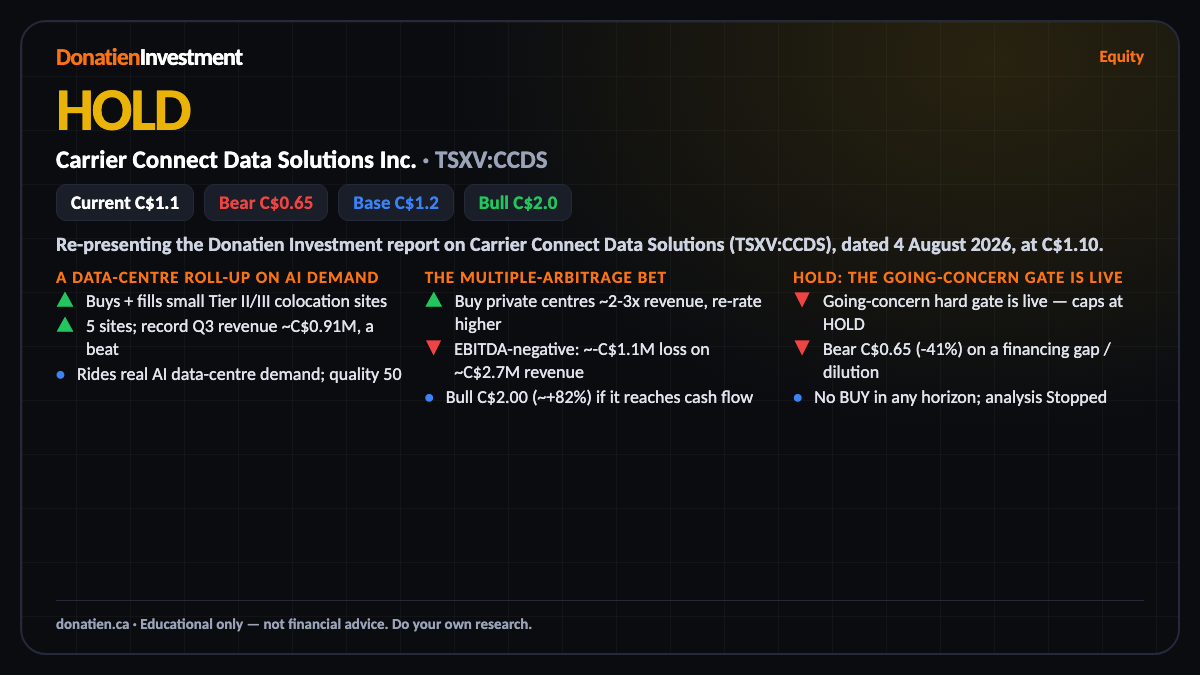 DonatienInvestment

Equity

HOLD

Carrier Connect Data Solutions Inc. • TSXV:CCDS

Current C$1.1 Bear C$0.65 Base C$1.2 Bull C$2.0

Re-presenting the Donatien Investment report on Carrier Connect Data Solutions (TSXV:CCDS), dated 4 August 2026, at C$1.10.

A DATA-CENTRE ROLL-UP ON AI DEMAND
▲ Buys + fills small Tier II/III colocation sites
▲ 5 sites; record Q3 revenue ~C$0.91M, a beat
• Rides real AI data-centre demand; quality 50

THE MULTIPLE-ARBITRAGE BET
▲ Buy private centres ~2-3x revenue, re-rate higher
▼ EBITDA-negative: ~-C$1.1M loss on ~C$2.7M revenue
• Bull C$2.00 (~+82%) if it reaches cash flow

HOLD: THE GOING-CONCERN GATE IS LIVE
▼ Going-concern hard gate is live — caps at HOLD
▼ Bear C$0.65 (-41%) on a financing gap / dilution
• No BUY in any horizon; analysis Stopped

donatien.ca • Educational only — not financial advice. Do your own research.