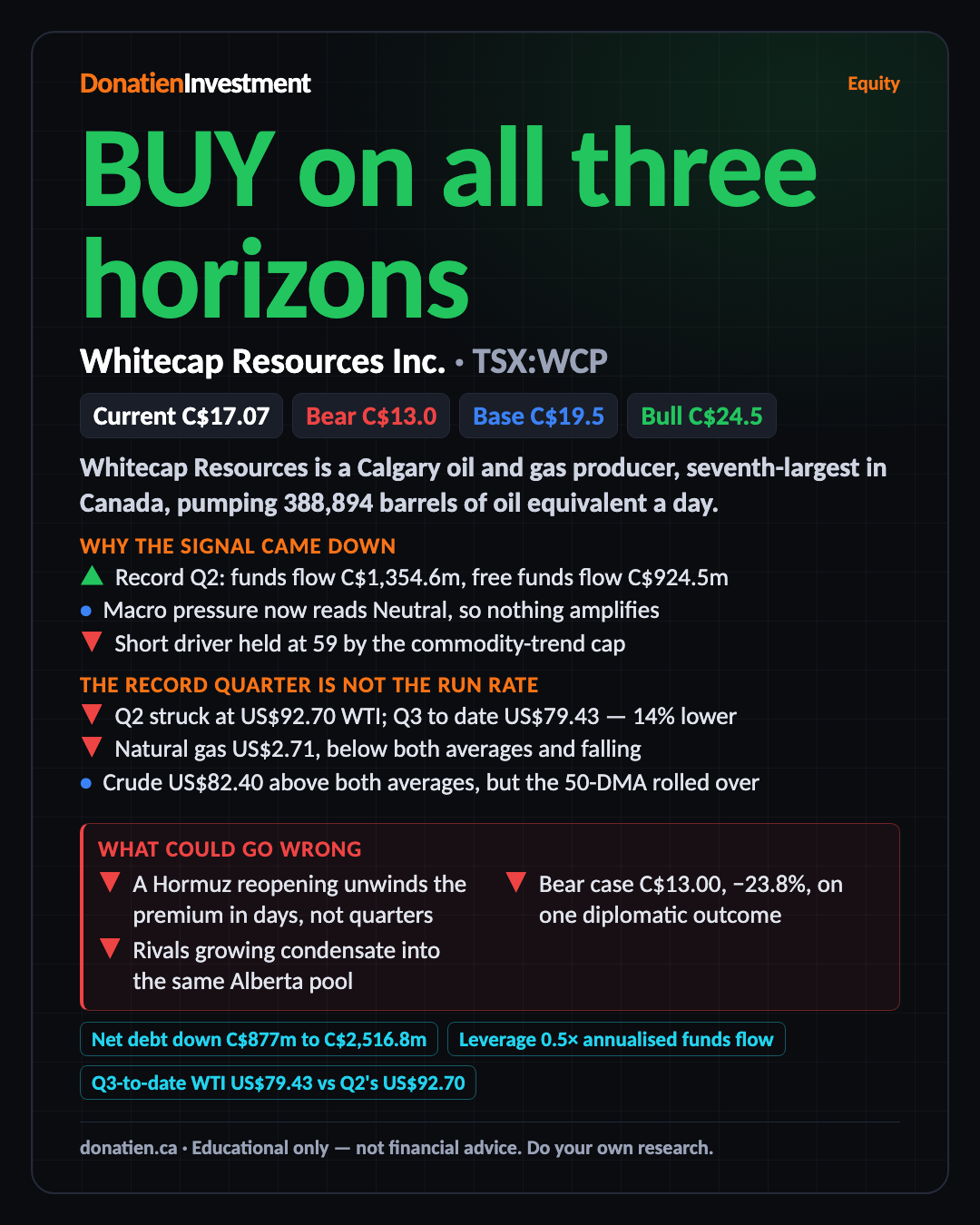 DonatienInvestment

Equity

BUY on all three horizons

Whitecap Resources Inc. • TSX:WCP

Current C$17.07 Bear C$13.0 Base C$19.5 Bull C$24.5

Whitecap Resources is a Calgary oil and gas producer, seventh-largest in Canada, pumping 388,894 barrels of oil equivalent a day.

WHY THE SIGNAL CAME DOWN

▲ Record Q2: funds flow C$1,354.6m, free funds flow C$924.5m
• Macro pressure now reads Neutral, so nothing amplifies
▼ Short driver held at 59 by the commodity-trend cap

THE RECORD QUARTER IS NOT THE RUN RATE

▼ Q2 struck at US$92.70 WTI; Q3 to date US$79.43 — 14% lower
▼ Natural gas US$2.71, below both averages and falling
• Crude US$82.40 above both averages, but the 50-DMA rolled over

WHAT COULD GO WRONG

▼ A Hormuz reopening unwinds the premium in days, not quarters
▼ Rivals growing condensate into the same Alberta pool

▼ Bear case C$13.00, −23.8%, on one diplomatic outcome

Net debt down C$877m to C$2,516.8m

Leverage 0.5× annualised funds flow

Q3-to-date WTI US$79.43 vs Q2's US$92.70

donatien.ca • Educational only — not financial advice. Do your own research.