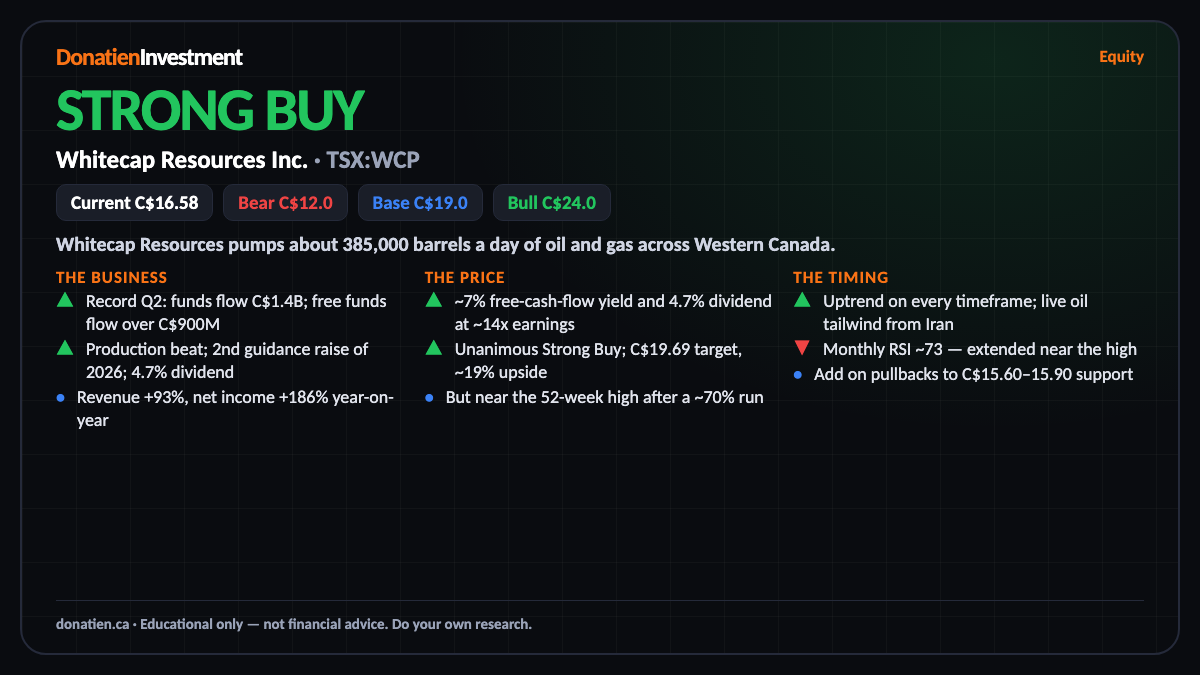 DonatienInvestment

Equity

STRONG BUY

Whitecap Resources Inc. • TSX:WCP

Current C$16.58 Bear C$12.0 Base C$19.0 Bull C$24.0

Whitecap Resources pumps about 385,000 barrels a day of oil and gas across Western Canada.

THE BUSINESS

▲ Record Q2: funds flow C$1.4B; free funds flow over C$900M

▲ Production beat; 2nd guidance raise of 2026; 4.7% dividend

• Revenue +93%, net income +186% year-on-year

THE PRICE

▲ ~7% free-cash-flow yield and 4.7% dividend at ~14x earnings

▲ Unanimous Strong Buy; C$19.69 target, ~19% upside

• But near the 52-week high after a ~70% run

THE TIMING

▲ Uptrend on every timeframe; live oil tailwind from Iran

▼ Monthly RSI ~73 — extended near the high

• Add on pullbacks to C$15.60–15.90 support

donatien.ca • Educational only — not financial advice. Do your own research.