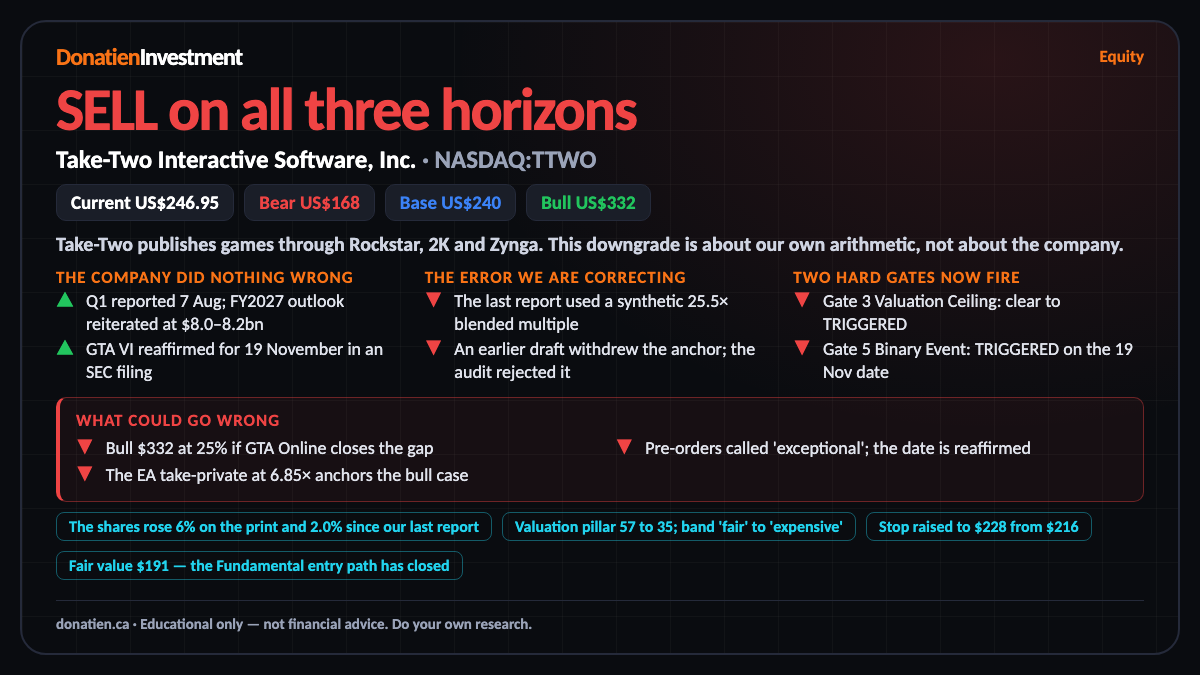 DonatienInvestment

Equity

SELL on all three horizons

Take-Two Interactive Software, Inc. • NASDAQ:TTWO

Current US$246.95

Bear US$168

Base US$240

Bull US$332

Take-Two publishes games through Rockstar, 2K and Zynga. This downgrade is about our own arithmetic, not about the company.

THE COMPANY DID NOTHING WRONG

▲ Q1 reported 7 Aug; FY2027 outlook reiterated at $8.0–8.2bn

▲ GTA VI reaffirmed for 19 November in an SEC filing

THE ERROR WE ARE CORRECTING

▼ The last report used a synthetic 25.5× blended multiple

▼ An earlier draft withdrew the anchor; the audit rejected it

TWO HARD GATES NOW FIRE

▼ Gate 3 Valuation Ceiling: clear to TRIGGERED

▼ Gate 5 Binary Event: TRIGGERED on the 19 Nov date

WHAT COULD GO WRONG

▼ Bull $332 at 25% if GTA Online closes the gap

▼ The EA take-private at 6.85× anchors the bull case

▼ Pre-orders called 'exceptional'; the date is reaffirmed

The shares rose 6% on the print and 2.0% since our last report

Valuation pillar 57 to 35; band 'fair' to 'expensive'

Stop raised to $228 from $216

Fair value $191 — the Fundamental entry path has closed

donatien.ca • Educational only — not financial advice. Do your own research.