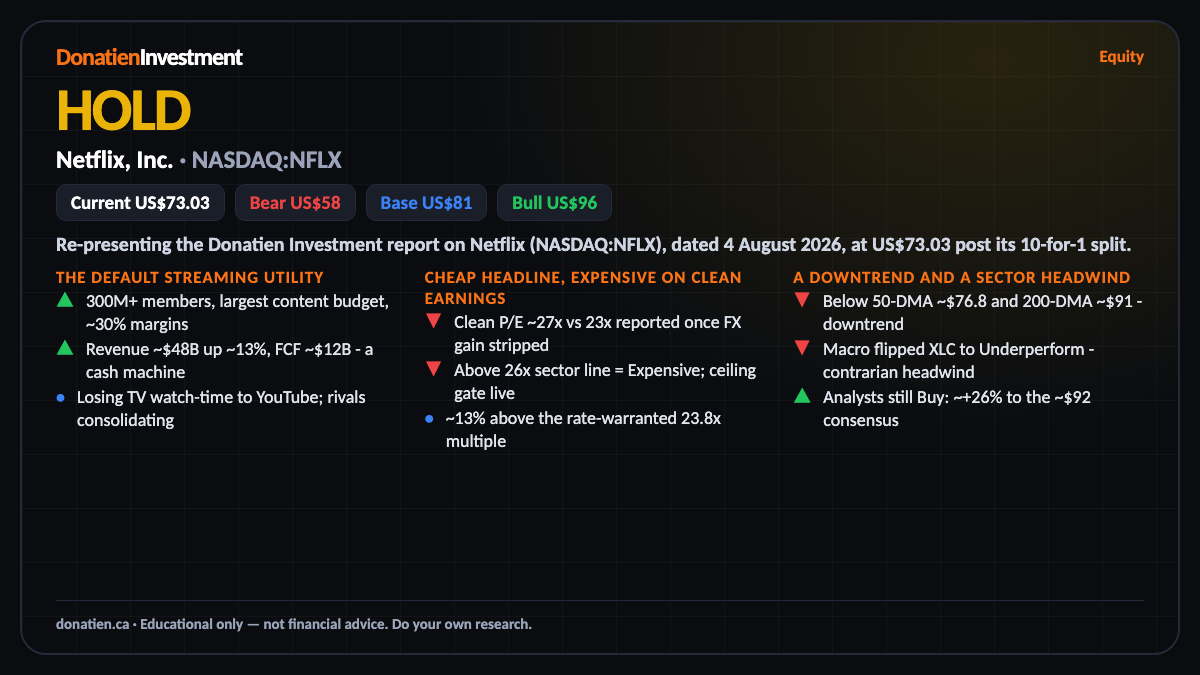 DonatienInvestment

Equity

HOLD

Netflix, Inc. • NASDAQ:NFLX

Current US$73.03 Bear US$58 Base US$81 Bull US$96

Re-presenting the Donatien Investment report on Netflix (NASDAQ:NFLX), dated 4 August 2026, at US$73.03 post its 10-for-1 split.

THE DEFAULT STREAMING UTILITY

▲ 300M+ members, largest content budget, ~30% margins

▲ Revenue ~$48B up ~13%, FCF ~$12B - a cash machine

• Losing TV watch-time to YouTube; rivals consolidating

CHEAP HEADLINE, EXPENSIVE ON CLEAN EARNINGS

▼ Clean P/E ~27x vs 23x reported once FX gain stripped

▼ Above 26x sector line = Expensive; ceiling gate live

• ~13% above the rate-warranted 23.8x multiple

A DOWNTREND AND A SECTOR HEADWIND

▼ Below 50-DMA ~$76.8 and 200-DMA ~$91 - downtrend

▼ Macro flipped XLC to Underperform - contrarian headwind

▲ Analysts still Buy: ~+26% to the ~$92 consensus

donatien.ca • Educational only — not financial advice. Do your own research.