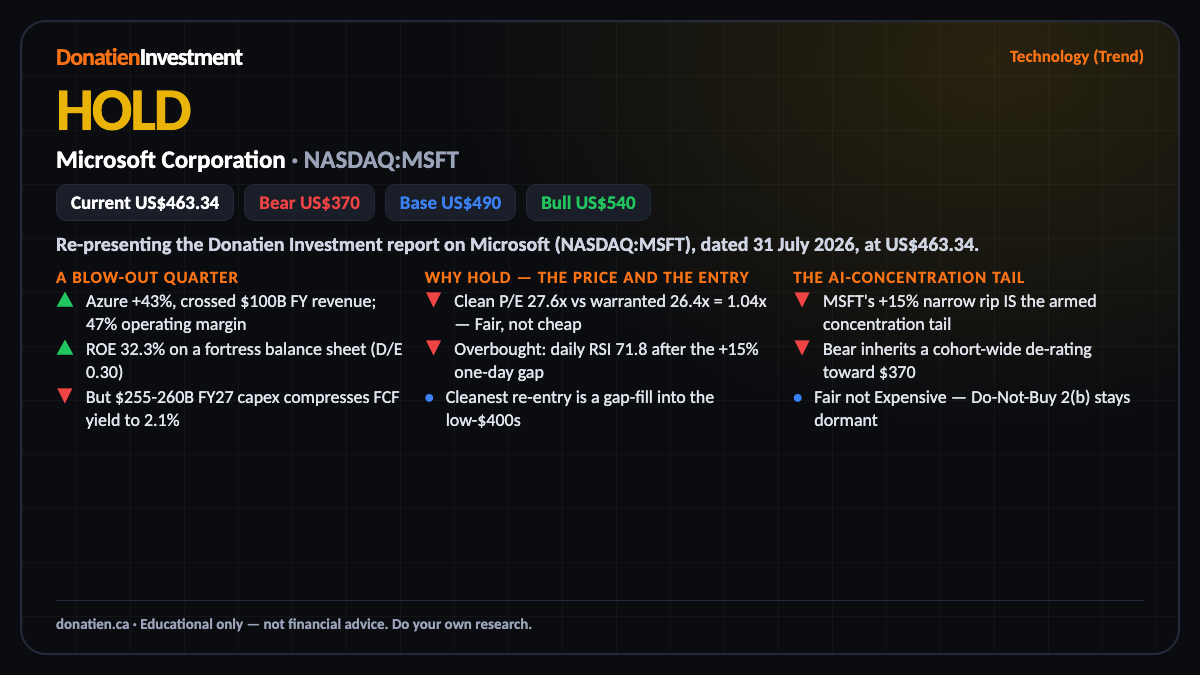 DonatienInvestment

Technology (Trend)

HOLD

Microsoft Corporation • NASDAQ:MSFT

Current US$463.34

Bear US$370

Base US$490

Bull US$540

Re-presenting the Donatien Investment report on Microsoft (NASDAQ:MSFT), dated 31 July 2026, at US$463.34.

A BLOW-OUT QUARTER

▲ Azure +43%, crossed $100B FY revenue; 47% operating margin

▲ ROE 32.3% on a fortress balance sheet (D/E 0.30)

▼ But $255-260B FY27 capex compresses FCF yield to 2.1%

WHY HOLD — THE PRICE AND THE ENTRY

▼ Clean P/E 27.6x vs warranted 26.4x = 1.04x — Fair, not cheap

▼ Overbought: daily RSI 71.8 after the +15% one-day gap

• Cleanest re-entry is a gap-fill into the low-$400s

THE AI-CONCENTRATION TAIL

▼ MSFT's +15% narrow rip IS the armed concentration tail

▼ Bear inherits a cohort-wide de-rating toward $370

• Fair not Expensive — Do-Not-Buy 2(b) stays dormant

donatien.ca • Educational only — not financial advice. Do your own research.