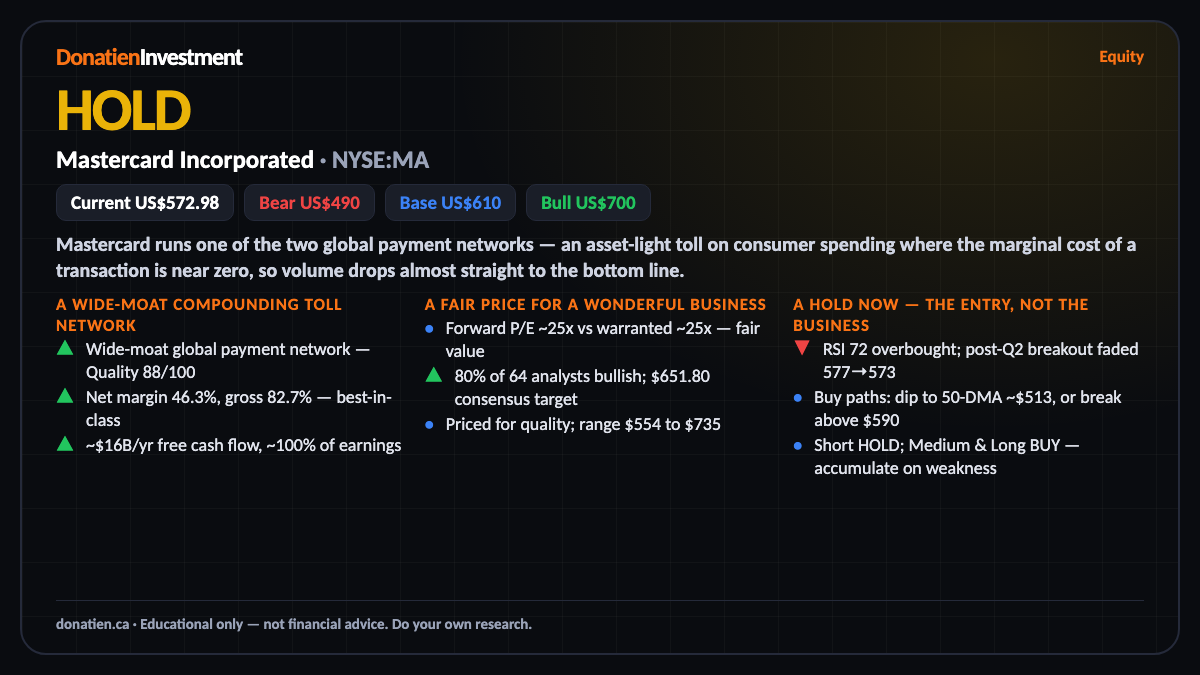 DonatienInvestment

Equity

HOLD

Mastercard Incorporated • NYSE:MA

Current US$572.98

Bear US$490

Base US$610

Bull US$700

Mastercard runs one of the two global payment networks — an asset-light toll on consumer spending where the marginal cost of a transaction is near zero, so volume drops almost straight to the bottom line.

A WIDE-MOAT COMPOUNDING TOLL NETWORK

▲ Wide-moat global payment network — Quality 88/100

▲ Net margin 46.3%, gross 82.7% — best-in-class

▲ ~$16B/yr free cash flow, ~100% of earnings

A FAIR PRICE FOR A WONDERFUL BUSINESS

• Forward P/E ~25x vs warranted ~25x — fair value

▲ 80% of 64 analysts bullish; $651.80 consensus target

• Priced for quality; range $554 to $735

A HOLD NOW — THE ENTRY, NOT THE BUSINESS

▼ RSI 72 overbought; post-Q2 breakout faded 577→573

• Buy paths: dip to 50-DMA ~$513, or break above $590

• Short HOLD; Medium & Long BUY — accumulate on weakness

donatien.ca • Educational only — not financial advice. Do your own research.