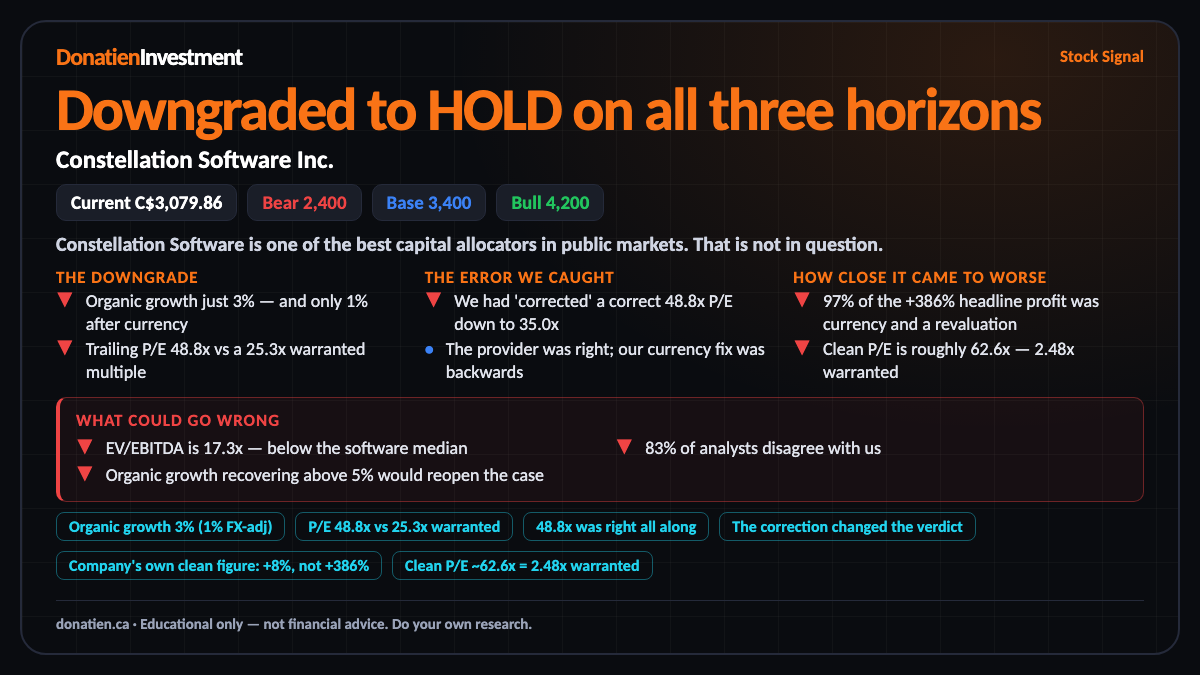 DonatienInvestment

Stock Signal

Downgraded to HOLD on all three horizons

Constellation Software Inc.

Current C$3,079.86 Bear 2,400 Base 3,400 Bull 4,200

Constellation Software is one of the best capital allocators in public markets. That is not in question.

THE DOWNGRADE
▼ Organic growth just 3% — and only 1% after currency
▼ Trailing P/E 48.8x vs a 25.3x warranted multiple

THE ERROR WE CAUGHT
▼ We had 'corrected' a correct 48.8x P/E down to 35.0x
• The provider was right; our currency fix was backwards

HOW CLOSE IT CAME TO WORSE
▼ 97% of the +386% headline profit was currency and a revaluation
▼ Clean P/E is roughly 62.6x — 2.48x warranted

WHAT COULD GO WRONG
▼ EV/EBITDA is 17.3x — below the software median
▼ Organic growth recovering above 5% would reopen the case
▼ 83% of analysts disagree with us

Organic growth 3% (1% FX-adj) P/E 48.8x vs 25.3x warranted 48.8x was right all along The correction changed the verdict

Company's own clean figure: +8%, not +386% Clean P/E ~62.6x = 2.48x warranted

donatien.ca · Educational only — not financial advice. Do your own research.