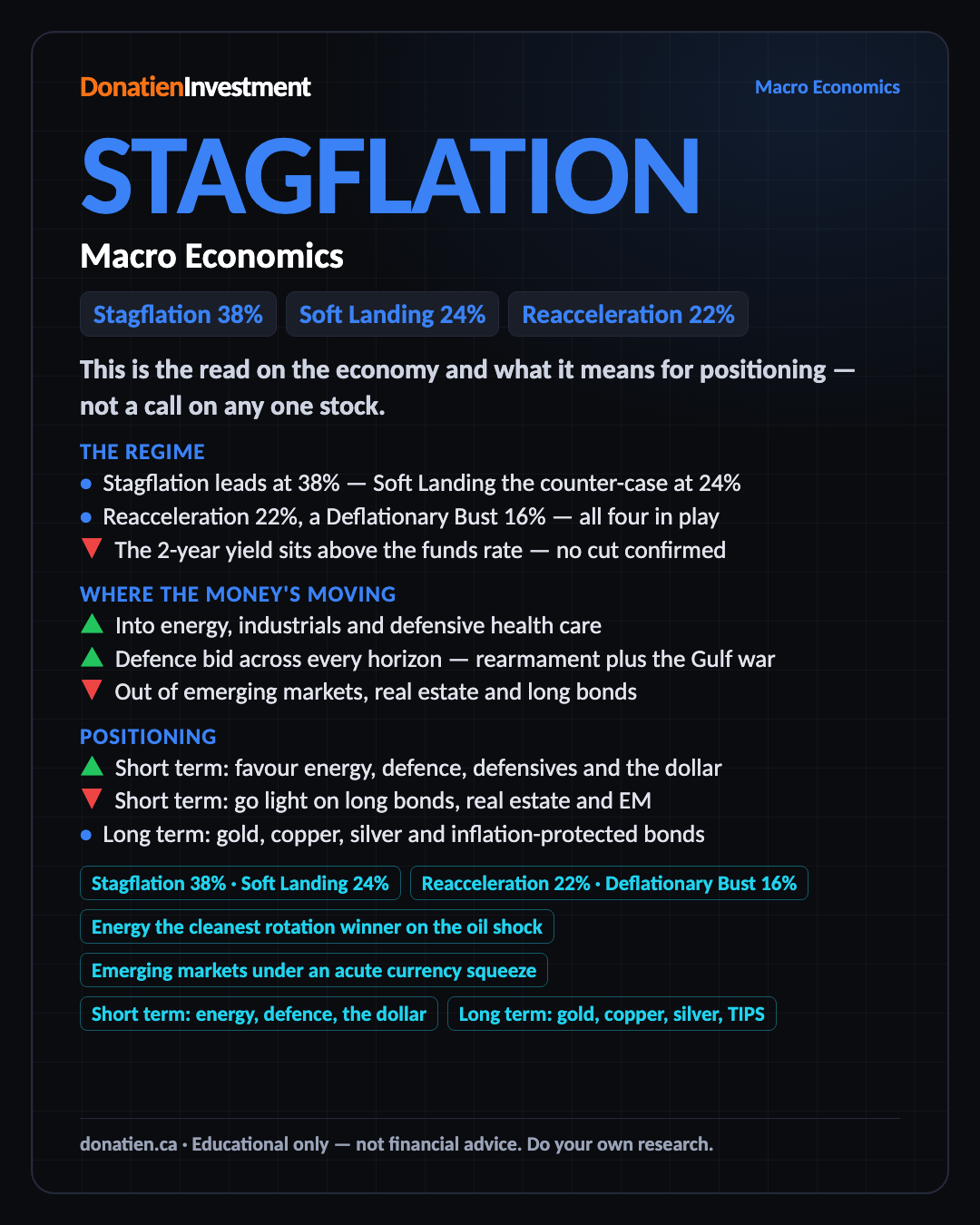 DonatienInvestment

Macro Economics

STAGFLATION

Macro Economics

Stagflation 38%

Soft Landing 24%

Reacceleration 22%

This is the read on the economy and what it means for positioning — not a call on any one stock.

THE REGIME

• Stagflation leads at 38% — Soft Landing the counter-case at 24%
• Reacceleration 22%, a Deflationary Bust 16% — all four in play
▼ The 2-year yield sits above the funds rate — no cut confirmed

WHERE THE MONEY'S MOVING

▲ Into energy, industrials and defensive health care
▲ Defence bid across every horizon — rearmament plus the Gulf war
▼ Out of emerging markets, real estate and long bonds

POSITIONING

▲ Short term: favour energy, defence, defensives and the dollar
▼ Short term: go light on long bonds, real estate and EM
• Long term: gold, copper, silver and inflation-protected bonds

Stagflation 38% · Soft Landing 24%

Reacceleration 22% · Deflationary Bust 16%

Energy the cleanest rotation winner on the oil shock

Emerging markets under an acute currency squeeze

Short term: energy, defence, the dollar

Long term: gold, copper, silver, TIPS

donatien.ca · Educational only — not financial advice. Do your own research.