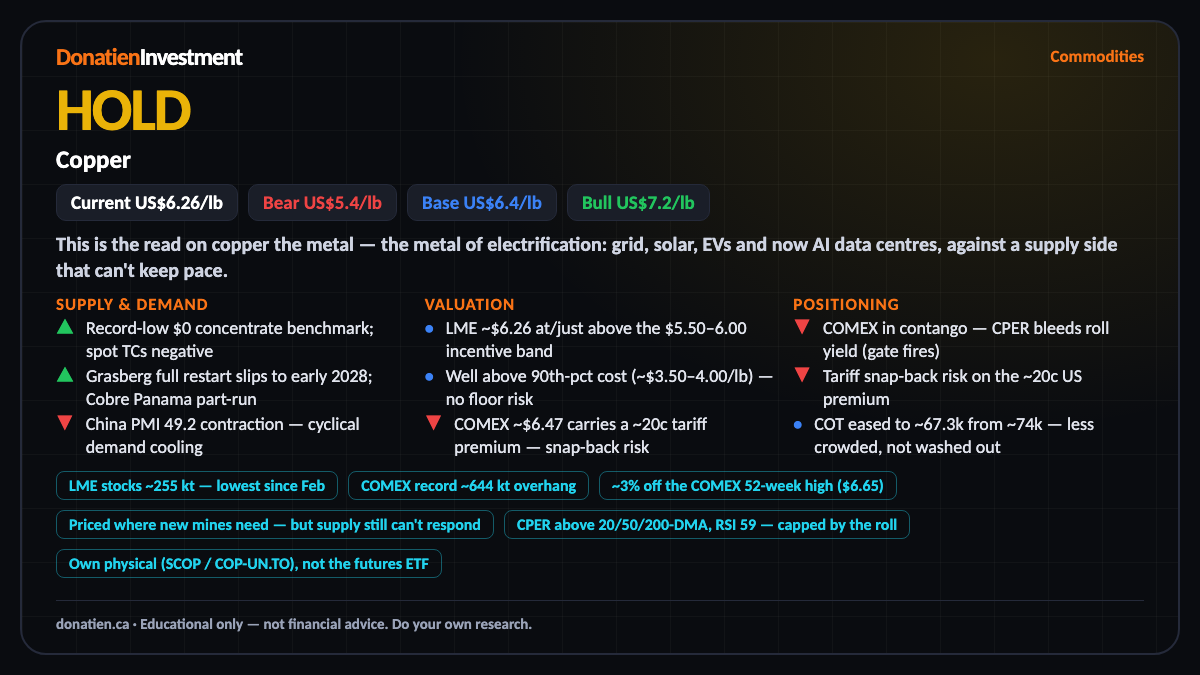 DonatienInvestment

Commodities

HOLD

Copper

Current US$6.26/lb

Bear US$5.4/lb

Base US$6.4/lb

Bull US$7.2/lb

This is the read on copper the metal — the metal of electrification: grid, solar, EVs and now AI data centres, against a supply side that can't keep pace.

SUPPLY & DEMAND

▲ Record-low $0 concentrate benchmark; spot TCs negative

▲ Grasberg full restart slips to early 2028; Cobre Panama part-run

▼ China PMI 49.2 contraction — cyclical demand cooling

VALUATION

• LME ~$6.26 at/just above the $5.50–6.00 incentive band

• Well above 90th-pct cost (~$3.50–4.00/lb) — no floor risk

▼ COMEX ~$6.47 carries a ~20c tariff premium — snap-back risk

POSITIONING

▼ COMEX in contango — CPER bleeds roll yield (gate fires)

▼ Tariff snap-back risk on the ~20c US premium

• COT eased to ~67.3k from ~74k — less crowded, not washed out

LME stocks ~255 kt — lowest since Feb

COMEX record ~644 kt overhang

~3% off the COMEX 52-week high ($6.65)

Priced where new mines need — but supply still can't respond

CPER above 20/50/200-DMA, RSI 59 — capped by the roll

Own physical (SCOP / COP-UN.TO), not the futures ETF

donatien.ca · Educational only — not financial advice. Do your own research.